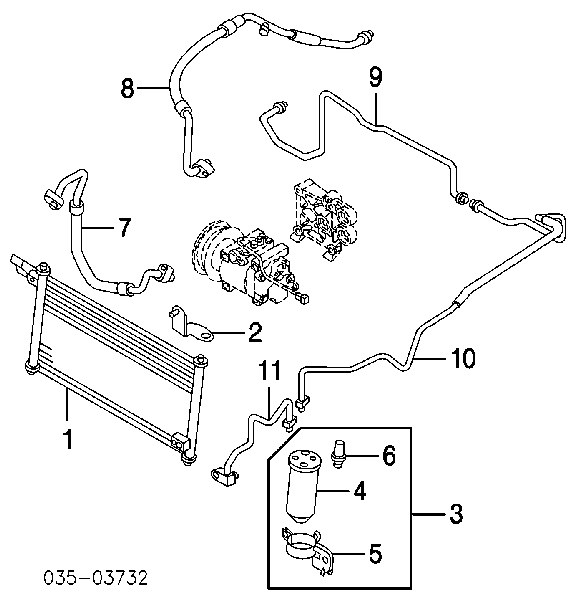 8
9
7
2
10
11
1
6
4
3
5
035-03732