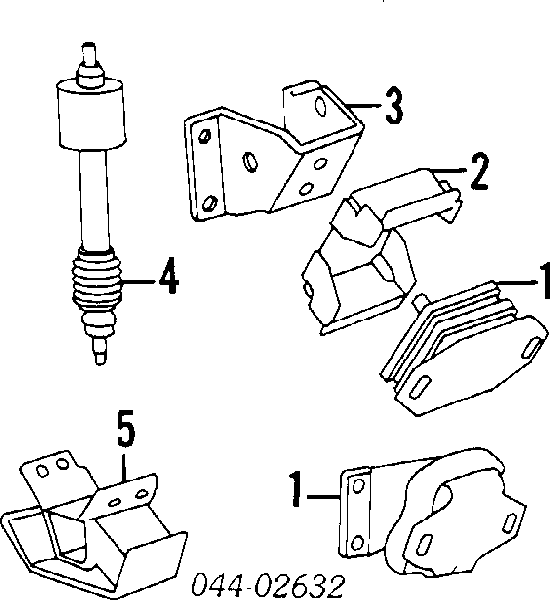 3
2
4
1
5
1
044-02632