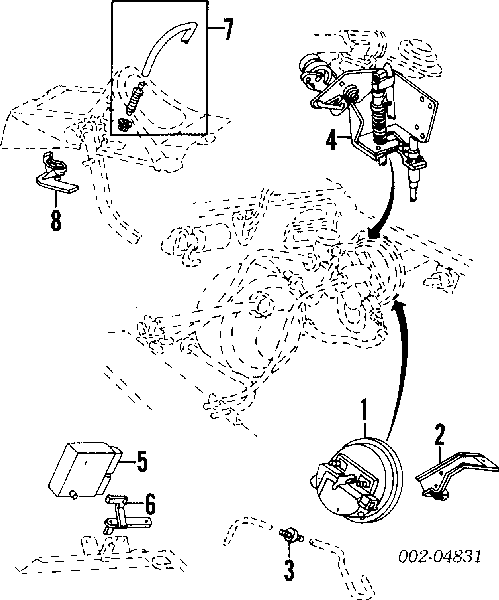 7
4
8
1
2
5
6
3
002-04831