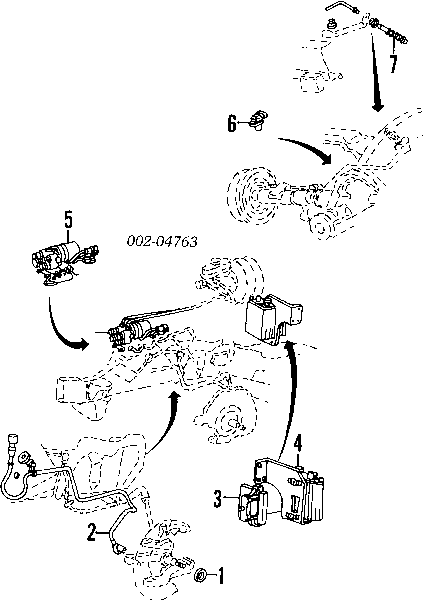 7
6
5
002-04763
4
3
2
1