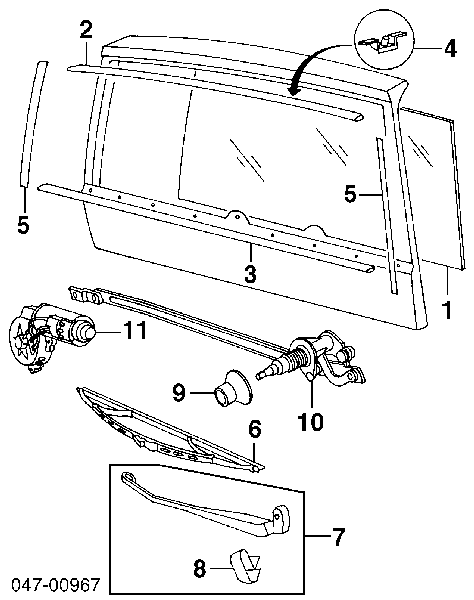 2
4
5
5
3
1
11
9
10
6
7
8
047-00967