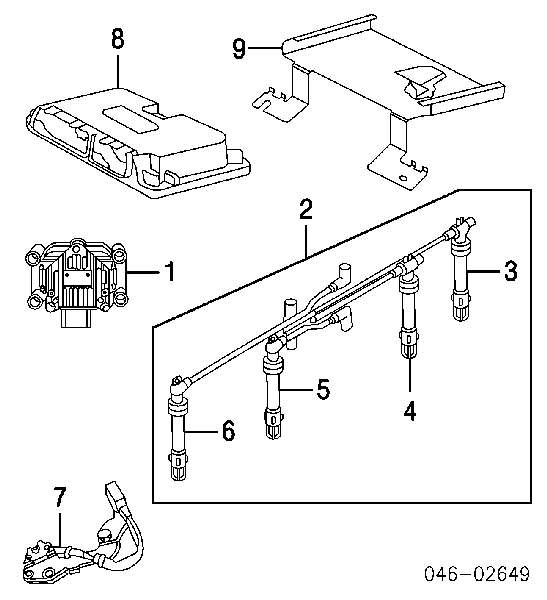 8
9
2
1
3
5
4
6
7
046-02649