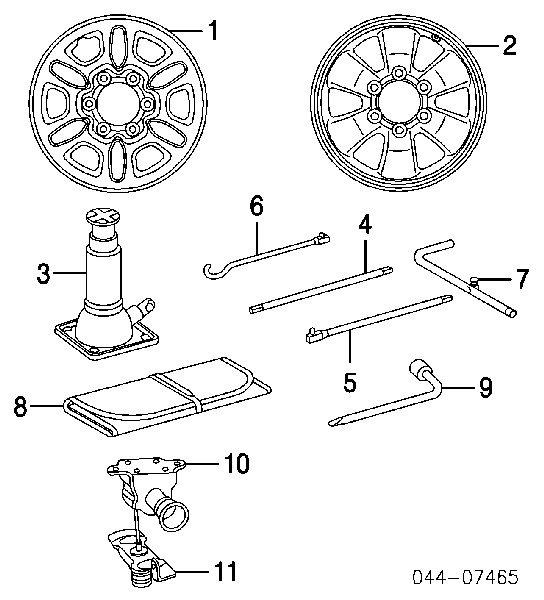 1
2
6
4
3
7
5
9
8
10
11
044-07465