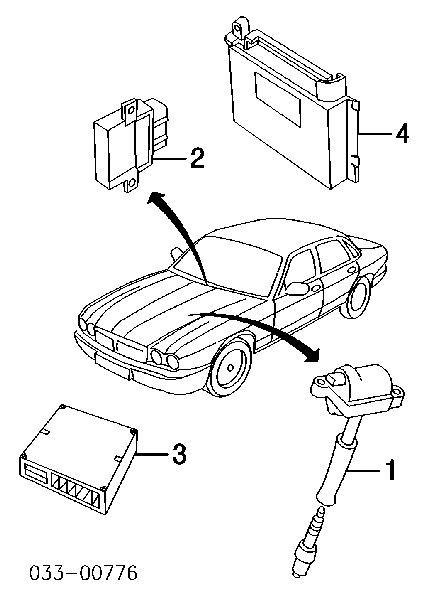 4
2
3
1
033-00776