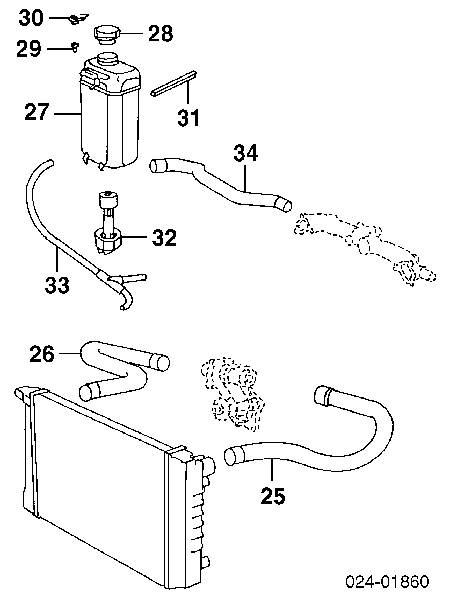 30
28
29
27
31
34
32
33
26
25
024-01860