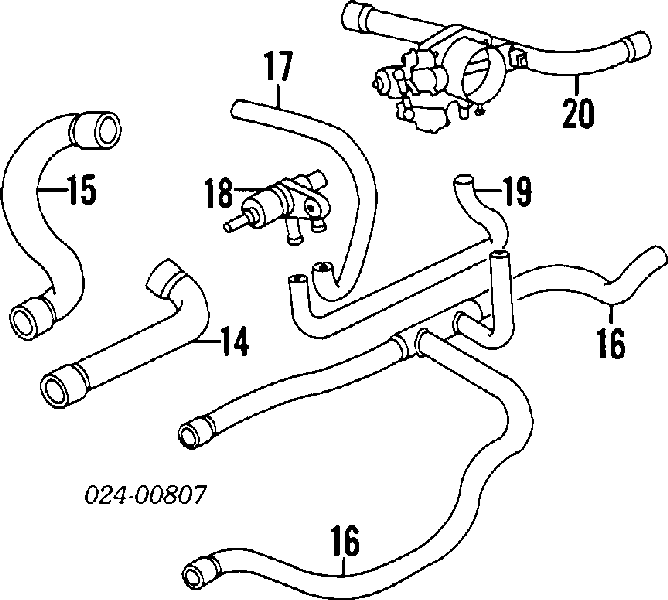 17

20

15

18

19

14

16

024-00807

16