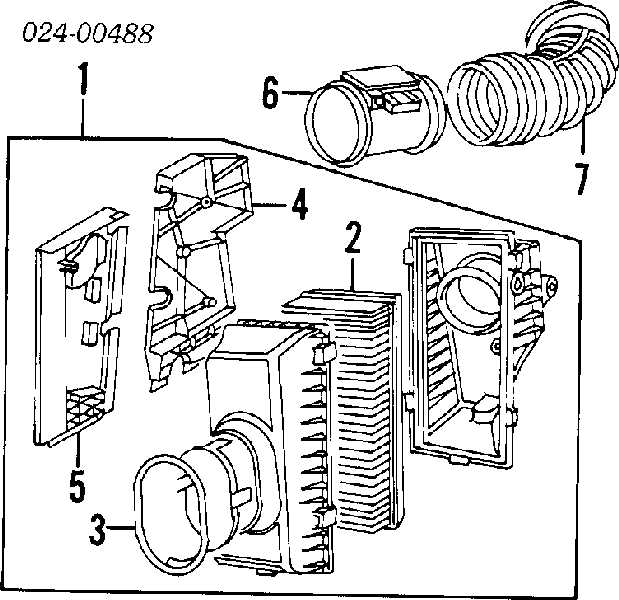 024-00488
1
6
7
4
2
5
3