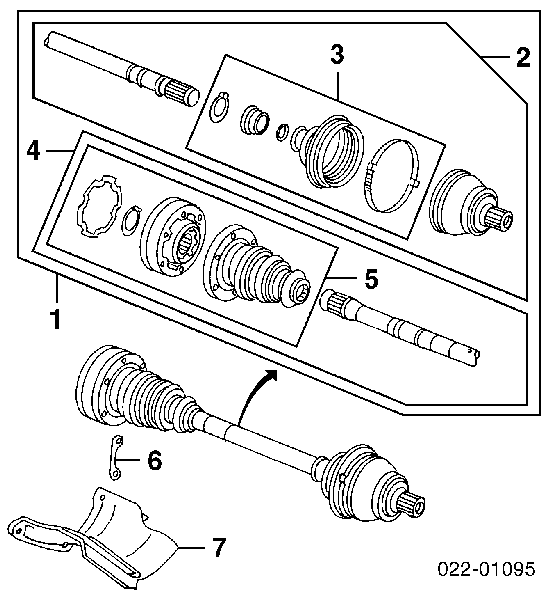 3
2
4
5
1
6
7
022-01095